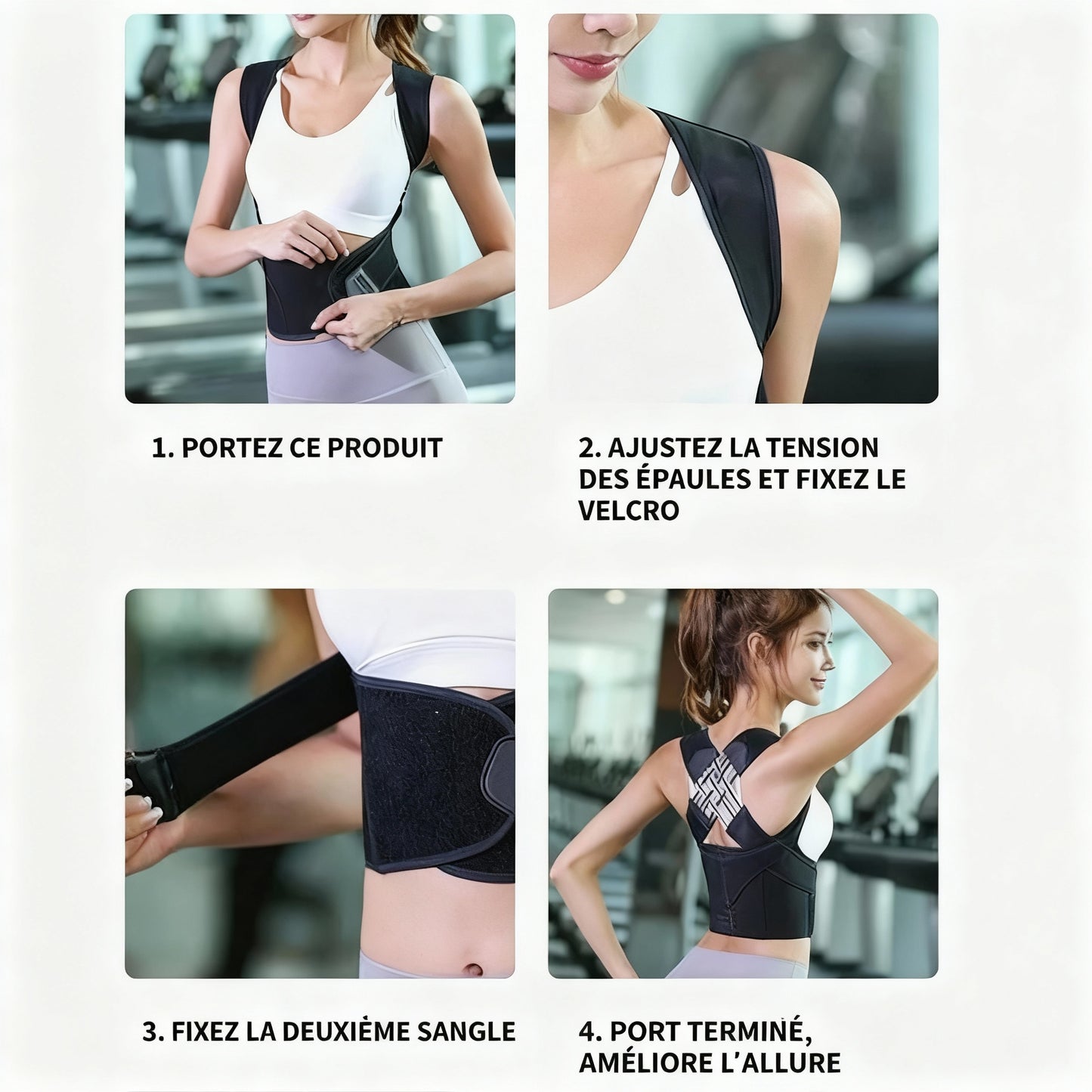 1. PORTEZ CE PRODUIT

2. AJUSTEZ LA TENSION DES ÉPAULES ET FIXEZ LE VELCRO

3. FIXEZ LA DEUXIÈME SANGLE

4. PORT TERMINÉ, AMÉLIORE L'ALLURE