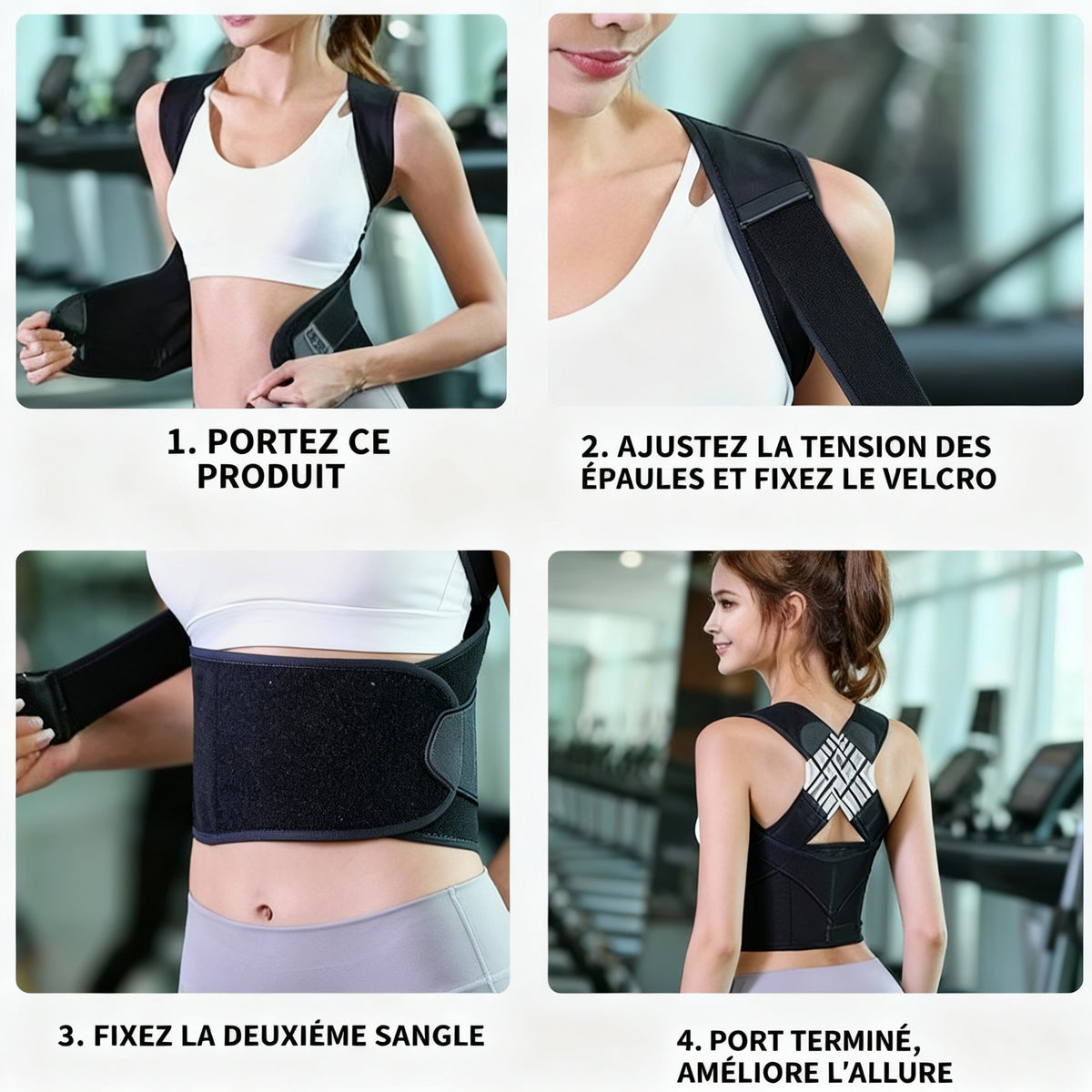 1. PORTEZ CE PRODUIT

2. AJUSTEZ LA TENSION DES ÉPAULES ET FIXEZ LE VELCRO

3. FIXEZ LA DEUXIÉME SANGLE

4. PORT TERMINÉ, AMÉLIORE L'ALLURE