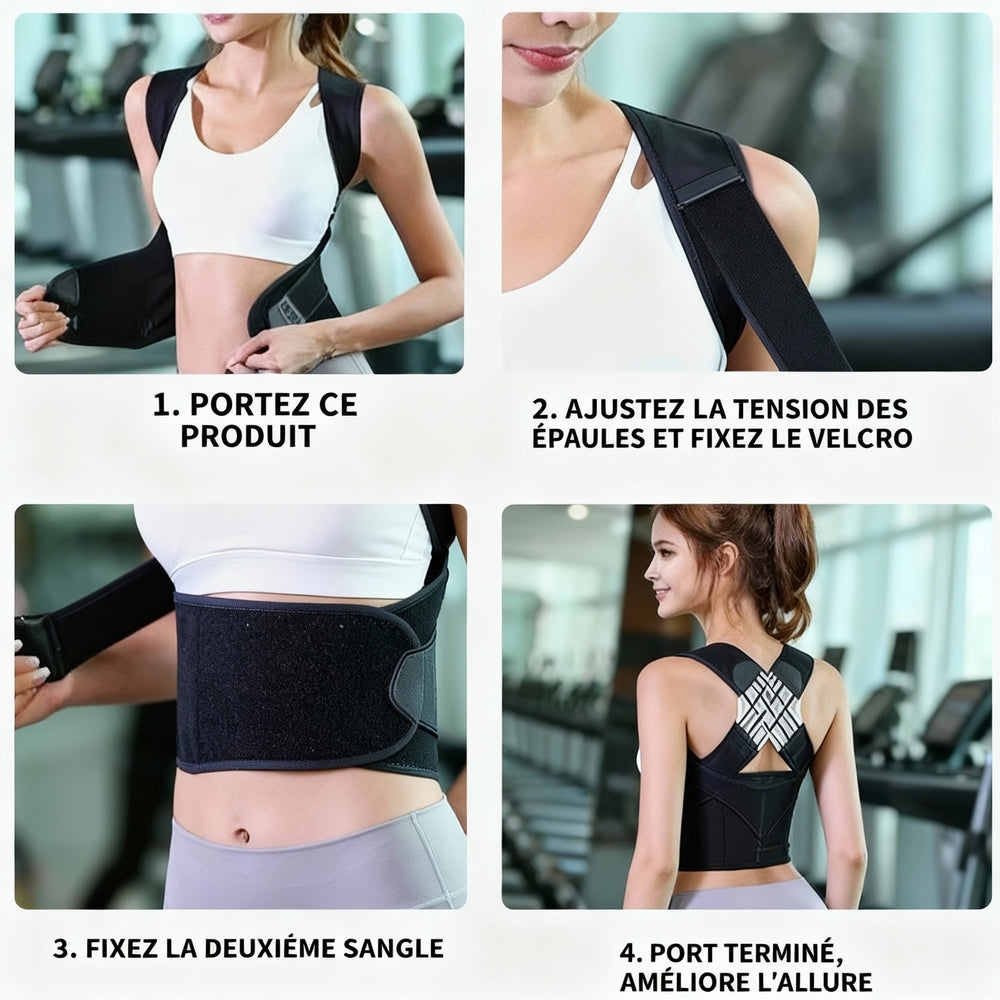 1. PORTEZ CE PRODUIT

2. AJUSTEZ LA TENSION DES ÉPAULES ET FIXEZ LE VELCRO

3. FIXEZ LA DEUXIÉME SANGLE

4. PORT TERMINÉ, AMÉLIORE L'ALLURE